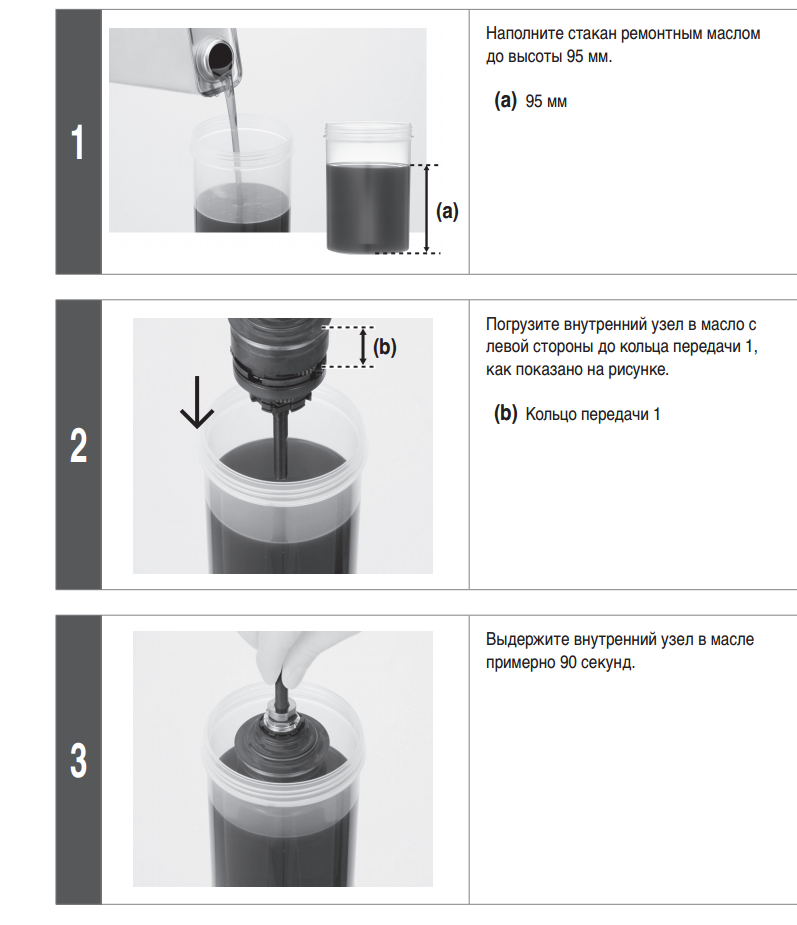 1

(a)

Наполните стакан ремонтным маслом до высоты 95 мм.

(a) 95 мм

2

(b)

Погрузите внутренний узел в масло с левой стороны до кольца передачи 1, как показано на рисунке.

(b) Кольцо передачи 1

3

Выдержите внутренний узел в масле примерно 90 секунд.