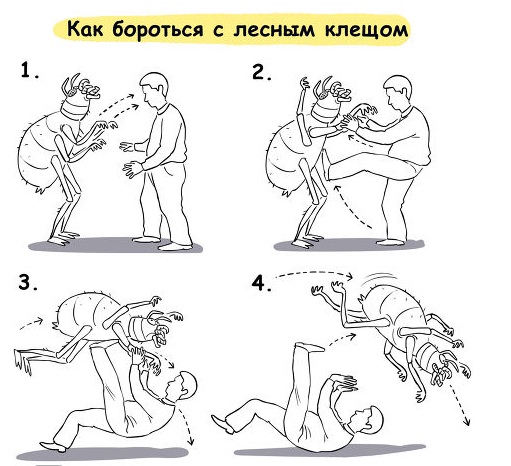 Как бороться с лесным клещом

1.

2.

3.

4.