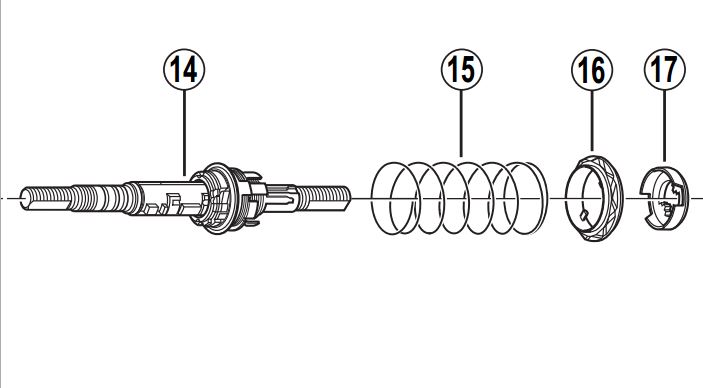 14
15
16
17