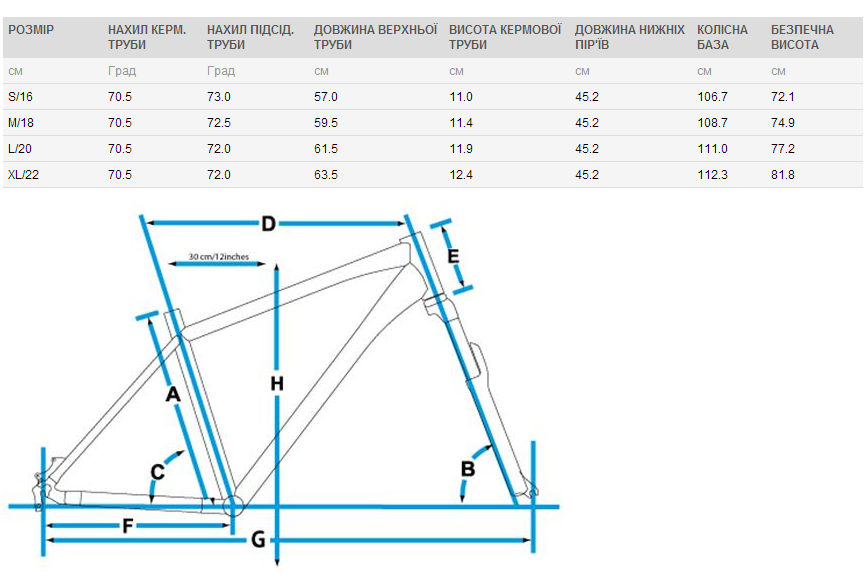 | РОЗМІР | НАХИЛ КЕРМ. ТРУБИ | НАХИЛ ПІДСІД. ТРУБИ | ДОВЖИНА ВЕРХНЬОЇ ТРУБИ | ВИСОТА КЕРМОВОЇ ТРУБИ | ДОВЖИНА НИЖНІХ ПІР'ЇВ | КОЛІСНА БАЗА | БЕЗПЕЧНА ВИСОТА |
|---|---|---|---|---|---|---|---|
| см | Град | Град | см | см | см | см | см |
| S/16 | 70.5 | 73.0 | 57.0 | 11.0 | 45.2 | 106.7 | 72.1 |
| M/18 | 70.5 | 72.5 | 59.5 | 11.4 | 45.2 | 108.7 | 74.9 |
| L/20 | 70.5 | 72.0 | 61.5 | 11.9 | 45.2 | 111.0 | 77.2 |
| XL/22 | 70.5 | 72.0 | 63.5 | 12.4 | 45.2 | 112.3 | 81.8 |

D
30 cm/12inches
E
A
H
C
B
F
G